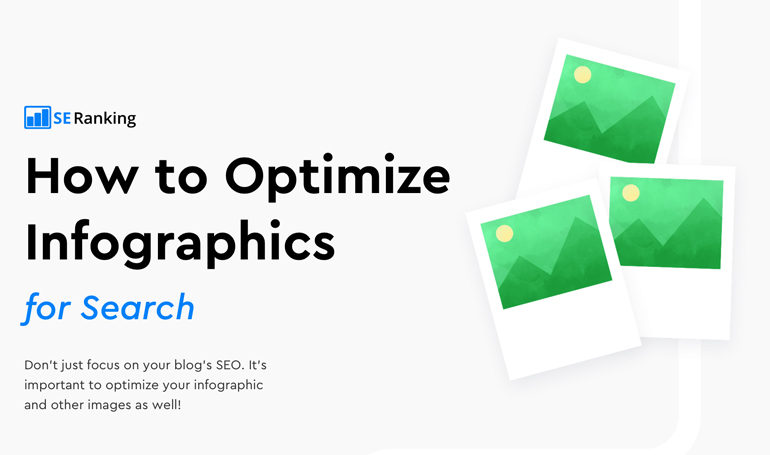 SE Ranking

How to Optimize Infographics

for Search

Don't just focus on your blog's SEO. It's important to optimize your infographic and other images as well!