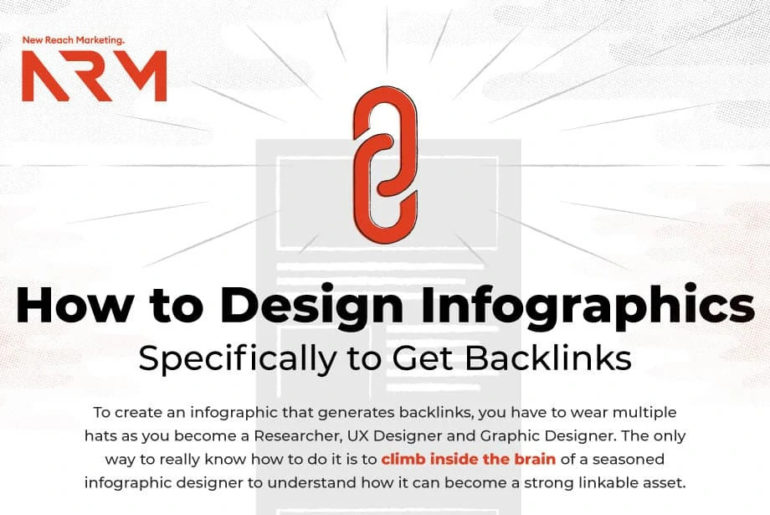 New Reach Marketing.
NRM

How to Design Infographics
Specifically to Get Backlinks

To create an infographic that generates backlinks, you have to wear multiple hats as you become a Researcher, UX Designer and Graphic Designer. The only way to really know how to do it is to climb inside the brain of a seasoned infographic designer to understand how it can become a strong linkable asset.