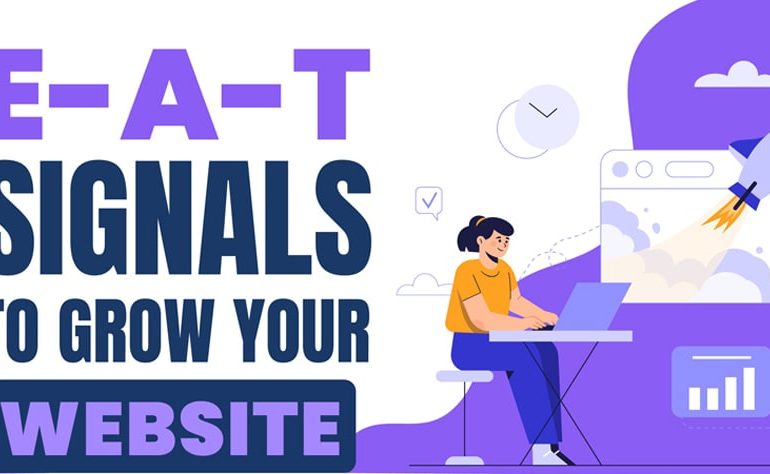 E-A-T
SIGNALS
TO GROW YOUR
WEBSITE