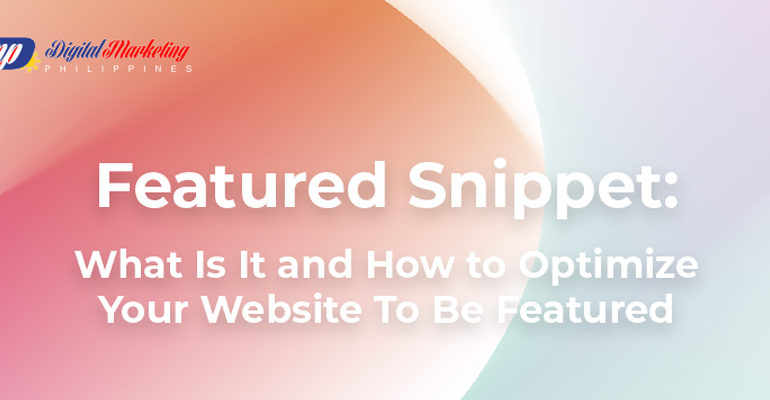 Digital Marketing
PHILIPPINES

Featured Snippet:

What Is It and How to Optimize Your Website To Be Featured