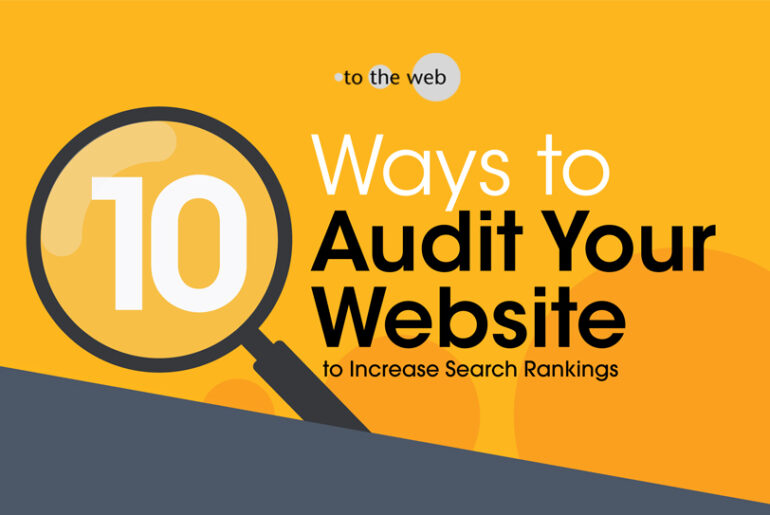 to the web

10

Ways to
Audit Your
Website
to Increase Search Rankings